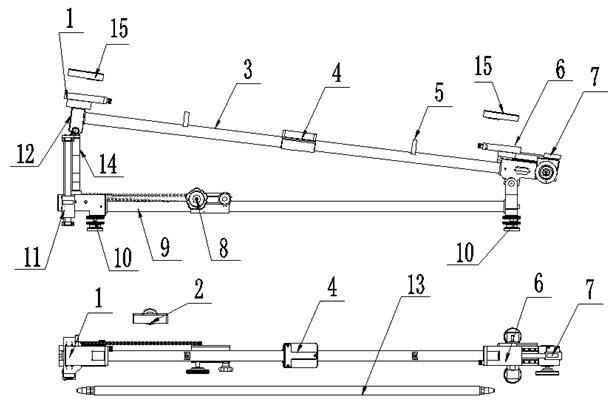 1
15
3
4
5
15
6
7
12
14
11
10
9
8
10
1
2
4
13
6
7